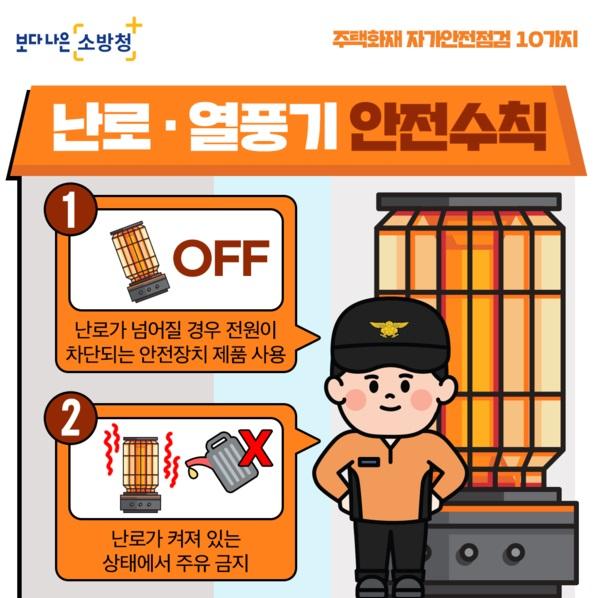 보다 나은 소방청

주택화재 자기안전점검 10가지

난로 · 열풍기 안전수칙

1

OFF

난로가 넘어질 경우 전원이 차단되는 안전장치 제품 사용

2

난로가 켜져 있는 상태에서 주유 금지