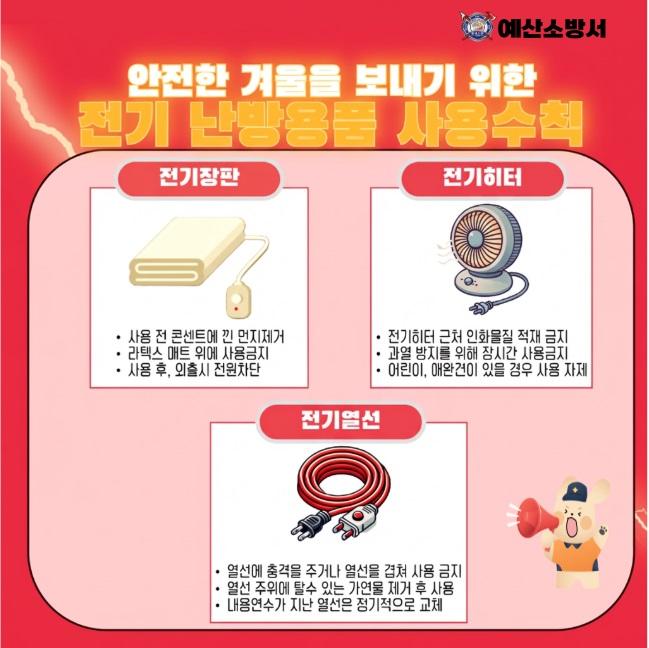 예산소방서

안전한 겨울을 보내기 위한
전기 난방용품 사용수칙

전기장판

• 사용 전 콘센트에 낀 먼지제거
• 라텍스 매트 위에 사용금지
• 사용 후, 외출시 전원차단

전기히터

• 전기히터 근처 인화물질 적재 금지
• 과열 방지를 위해 장시간 사용금지
• 어린이, 애완견이 있을 경우 사용 자제

전기열선

• 열선에 충격을 주거나 열선을 겹쳐 사용 금지
• 열선 주위에 탈수 있는 가연물 제거 후 사용
• 내용연수가 지난 열선은 정기적으로 교체